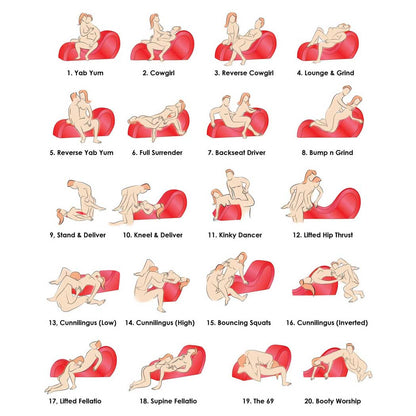 1. Yab Yum
2. Cowgirl
3. Reverse Cowgirl
4. Lounge & Grind

5. Reverse Yab Yum
6. Full Surrender
7. Backseat Driver
8. Bump n Grind

9. Stand & Deliver
10. Kneel & Deliver
11. Kinky Dancer
12. Lifted Hip Thrust

13. Cunnilingus (Low)
14. Cunnilingus (High)
15. Bouncing Squats
16. Cunnilingus (Inverted)

17. Lifted Fellatio
18. Supine Fellatio
19. The 69
20. Booty Worship