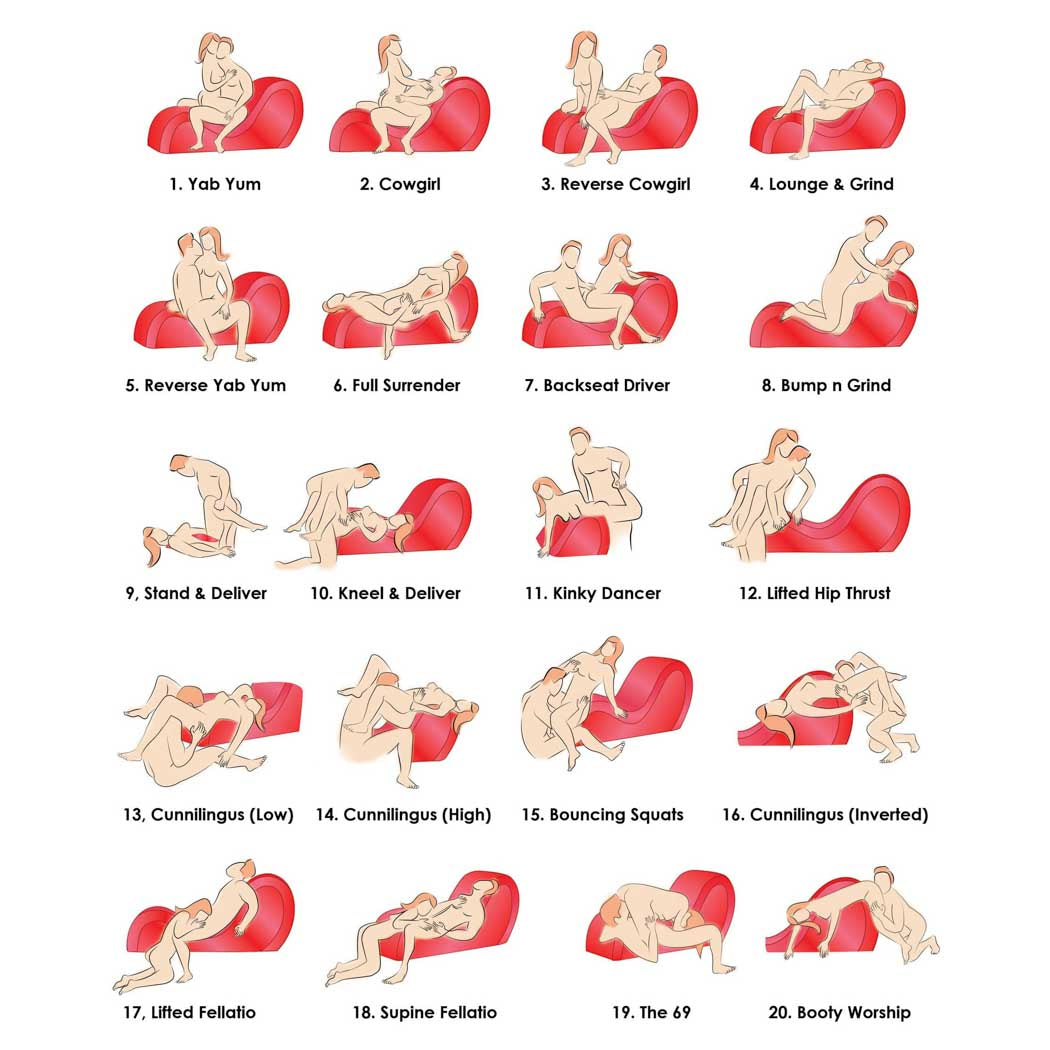 1. Yab Yum
2. Cowgirl
3. Reverse Cowgirl
4. Lounge & Grind

5. Reverse Yab Yum
6. Full Surrender
7. Backseat Driver
8. Bump n Grind

9, Stand & Deliver
10. Kneel & Deliver
11. Kinky Dancer
12. Lifted Hip Thrust

13, Cunnilingus (Low)
14. Cunnilingus (High)
15. Bouncing Squats
16. Cunnilingus (Inverted)

17, Lifted Fellatio
18. Supine Fellatio
19. The 69
20. Booty Worship