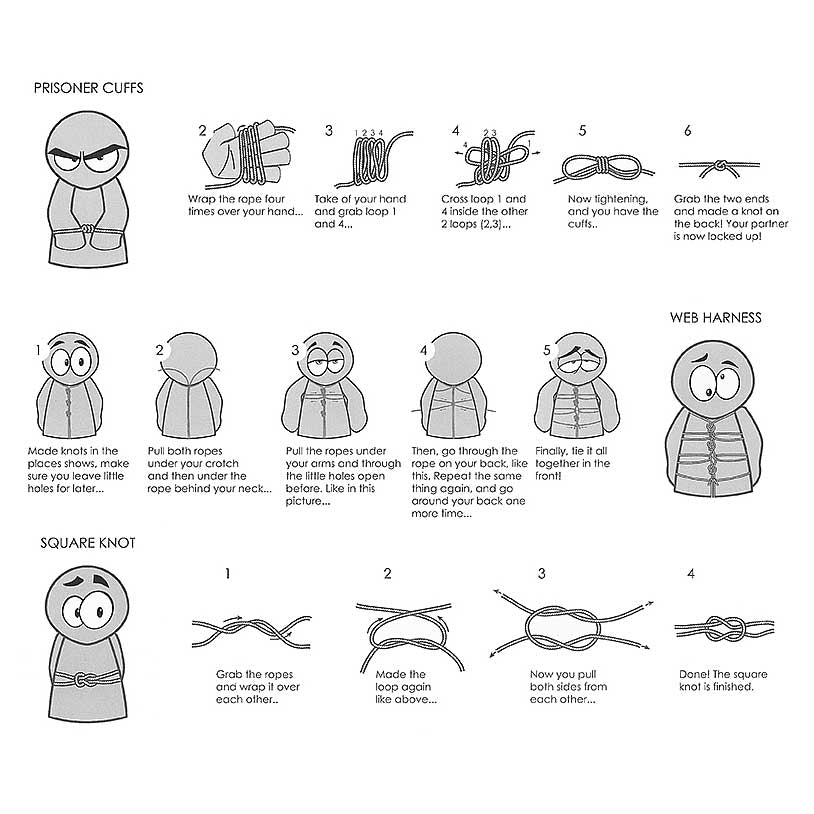 PRISONER CUFFS

2
Wrap the rope four times over your hand...

3
1 2 3 4
Take of your hand and grab loop 1 and 4...

4
2 3
4 1
Cross loop 1 and 4 inside the other 2 loops (2,3)...

5
Now tightening, and you have the cuffs..

6
Grab the two ends and made a knot on the back! Your partner is now locked up!

WEB HARNESS

1
Made knots in the places shows, make sure you leave little holes for later...

2
Pull both ropes under your crotch and then under the rope behind your neck...

3
Pull the ropes under your arms and through the little holes open before. Like in this picture...

4
Then, go through the rope on your back, like this. Repeat the same thing again, and go around your back one more time...

5
Finally, tie it all together in the front!

SQUARE KNOT

1
Grab the ropes and wrap it over each other..

2
Made the loop again like above...

3
Now you pull both sides from each other...

4
Done! The square knot is finished.