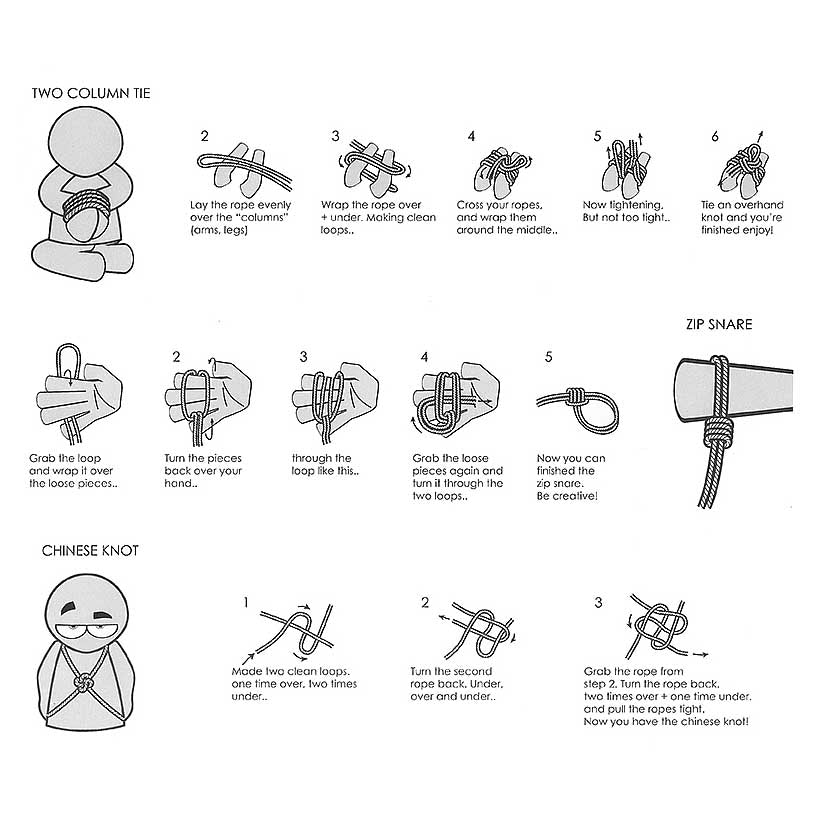 TWO COLUMN TIE

2
Lay the rope evenly over the "columns" (arms, legs)

3
Wrap the rope over + under. Making clean loops..

4
Cross your ropes, and wrap them around the middle..

5
Now tightening. But not too tight..

6
Tie an overhand knot and you're finished enjoy!

ZIP SNARE

Grab the loop and wrap it over the loose pieces..

2
Turn the pieces back over your hand..

3
through the loop like this..

4
Grab the loose pieces again and turn it through the two loops..

5
Now you can finished the zip snare. Be creative!

CHINESE KNOT

1
Made two clean loops. one time over, two times under..

2
Turn the second rope back. Under, over and under..

3
Grab the rope from step 2. Turn the rope back, two times over + one time under, and pull the ropes tight. Now you have the chinese knot!